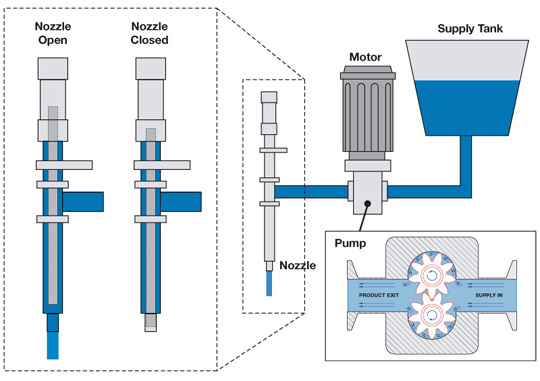 Nozzle Open

Nozzle Closed

Supply Tank

Motor

Nozzle

Pump

PRODUCT EXIT

SUPPLY IN