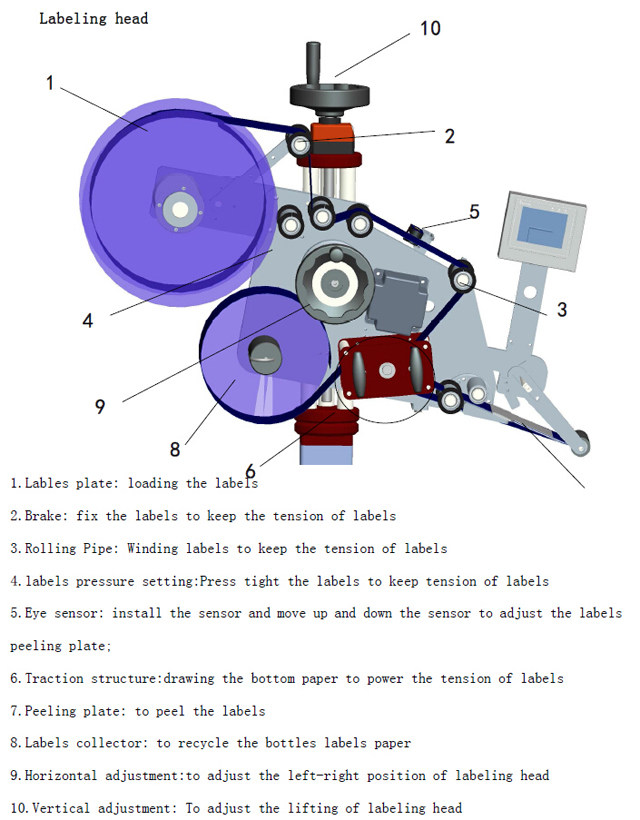 Labeling head

10

1

2

5

4

3

9

8

6

1.Lables plate: loading the labels

2.Brake: fix the labels to keep the tension of labels

3.Rolling Pipe: Winding labels to keep the tension of labels

4.labels pressure setting:Press tight the labels to keep tension of labels

5.Eye sensor: install the sensor and move up and down the sensor to adjust the labels peeling plate;

6.Traction structure:drawing the bottom paper to power the tension of labels

7.Peeling plate: to peel the labels

8.Labels collector: to recycle the bottles labels paper

9.Horizontal adjustment:to adjust the left-right position of labeling head

10.Vertical adjustment: To adjust the lifting of labeling head