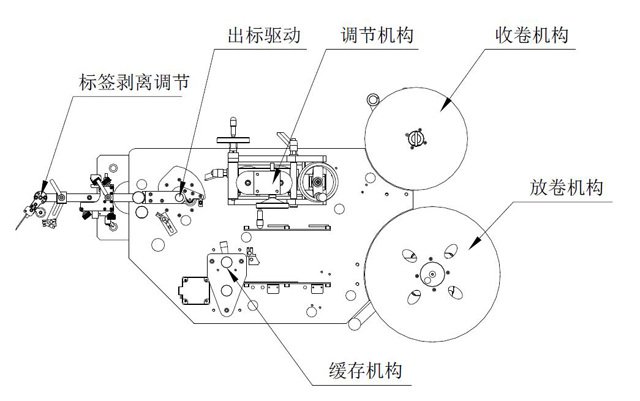 出标驱动
调节机构
收卷机构
标签剥离调节
放卷机构
缓存机构